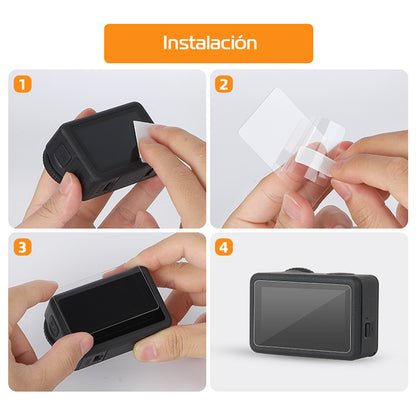 Instalación

1

2

3

4